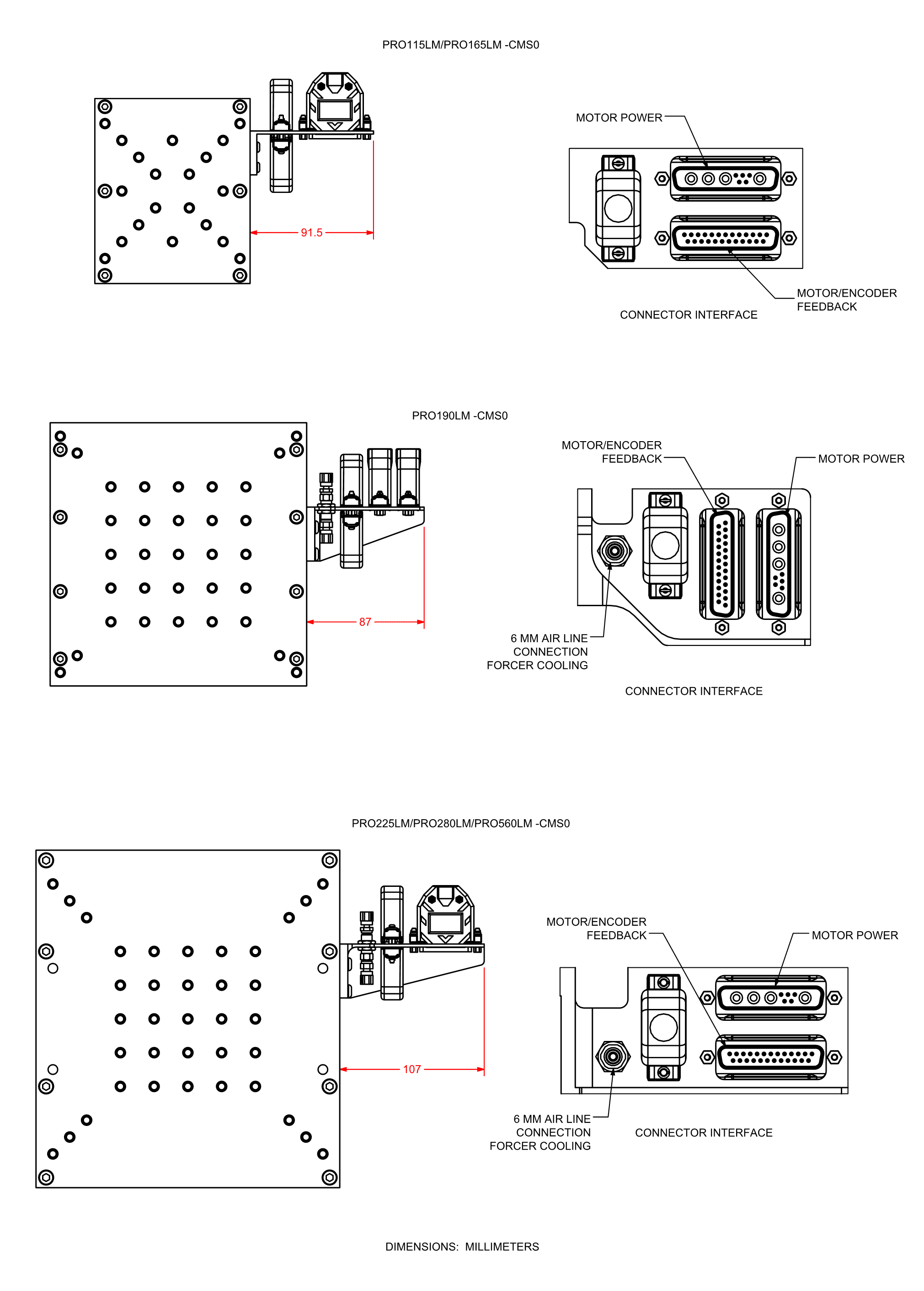 PRO115LM/PRO165LM -CMS0

91.5

MOTOR POWER

MOTOR/ENCODER FEEDBACK

CONNECTOR INTERFACE

PRO190LM -CMS0

87

MOTOR/ENCODER FEEDBACK

MOTOR POWER

6 MM AIR LINE CONNECTION FORCER COOLING

CONNECTOR INTERFACE

PRO225LM/PRO280LM/PRO560LM -CMS0

107

MOTOR/ENCODER FEEDBACK

MOTOR POWER

6 MM AIR LINE CONNECTION FORCER COOLING

CONNECTOR INTERFACE

DIMENSIONS: MILLIMETERS